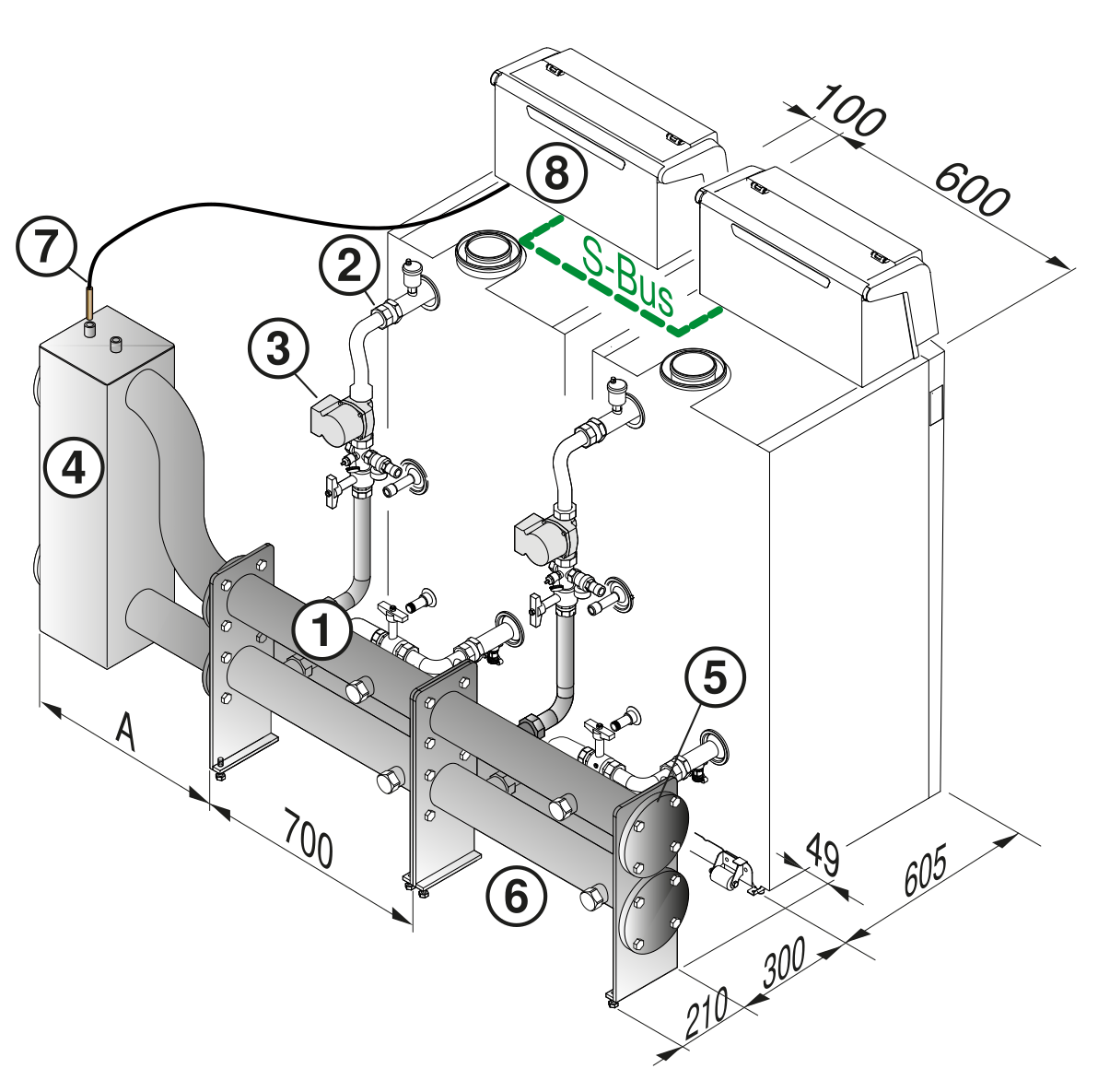 100
600
8
7
2
S-Bus
3
4
1
5
A
700
6
49
605
300
210