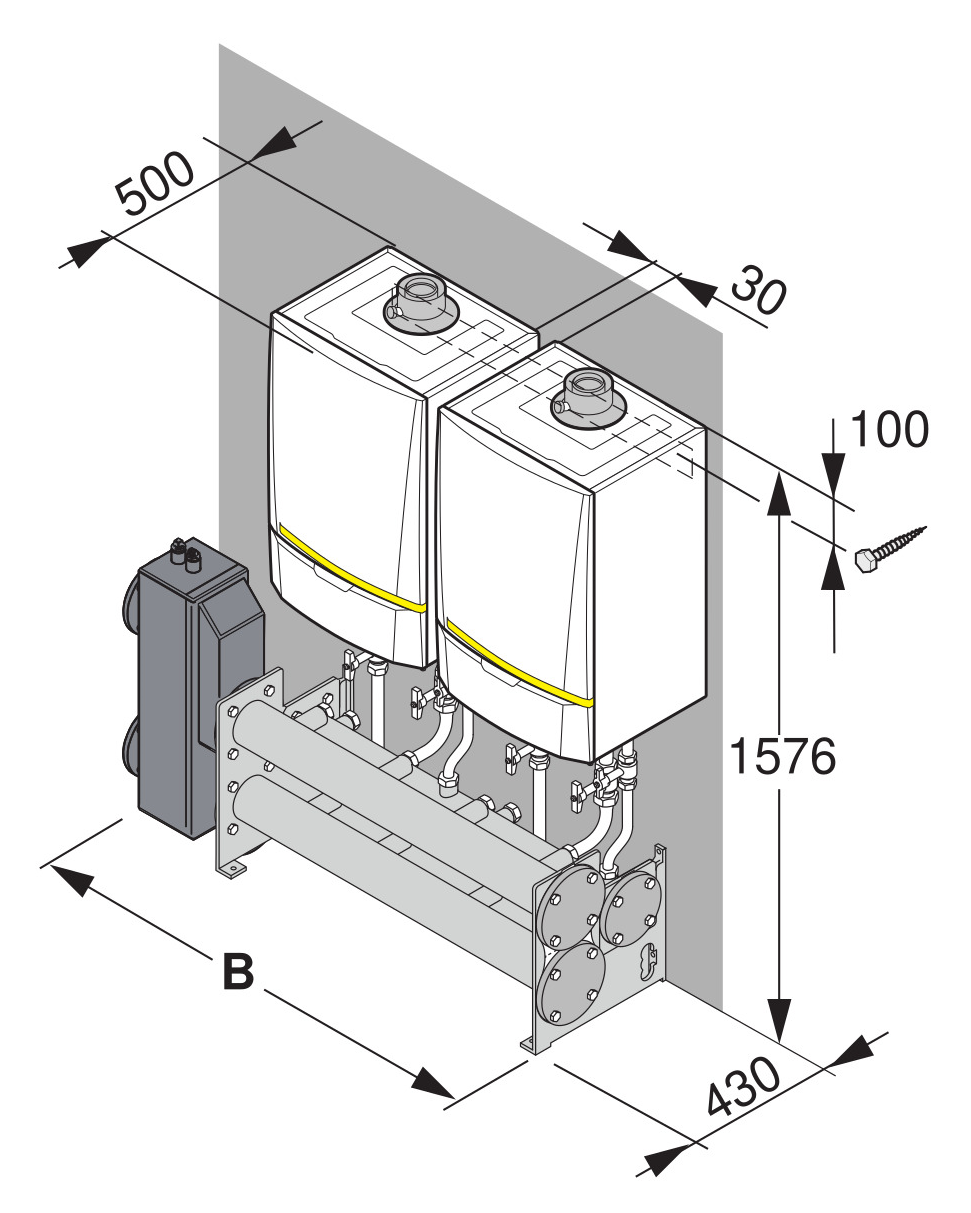 500
30
100
1576
B
430